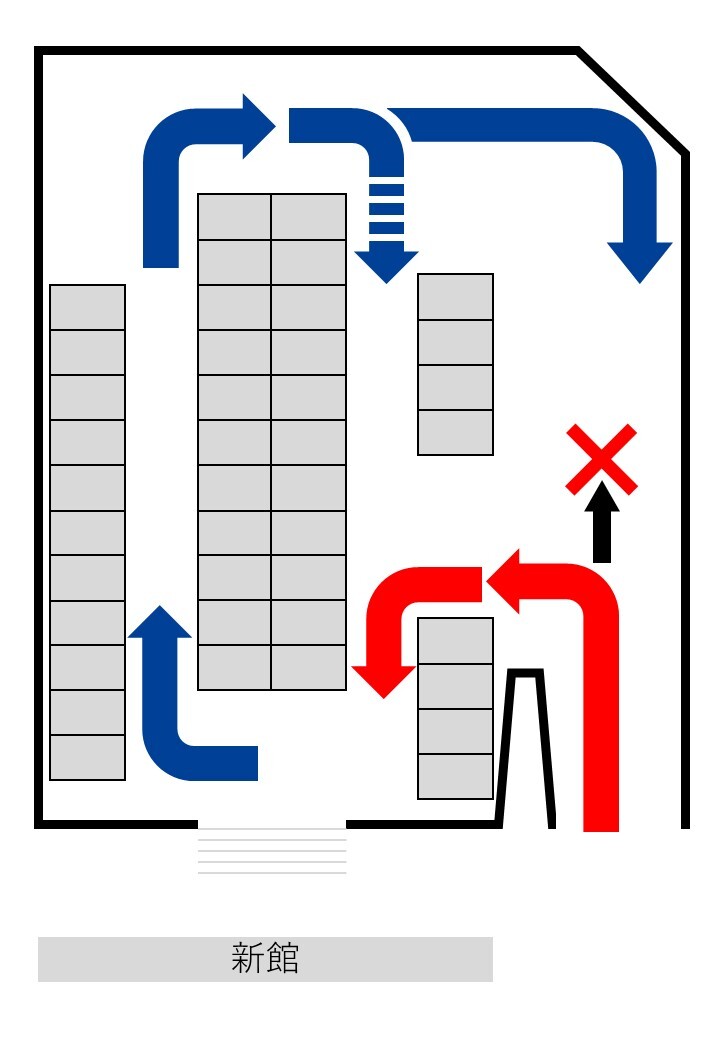 新館